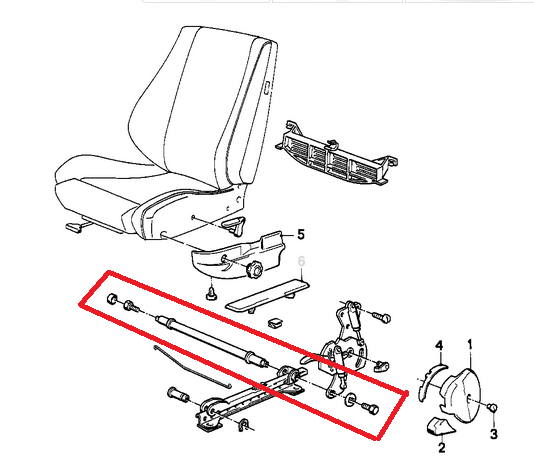 5
6
4
1
3
2