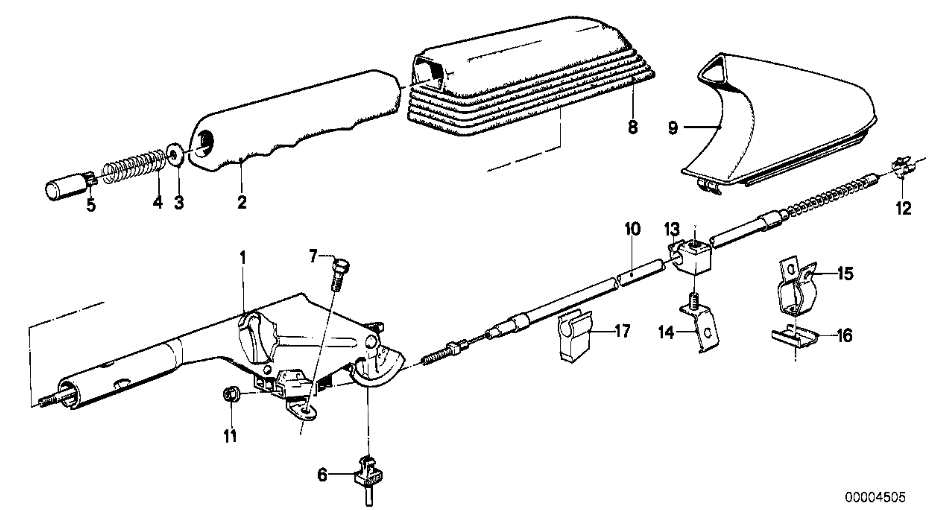 8
9
5
4
3
2
12
10
13
1
7
15
17
14
16
11
6
00004505