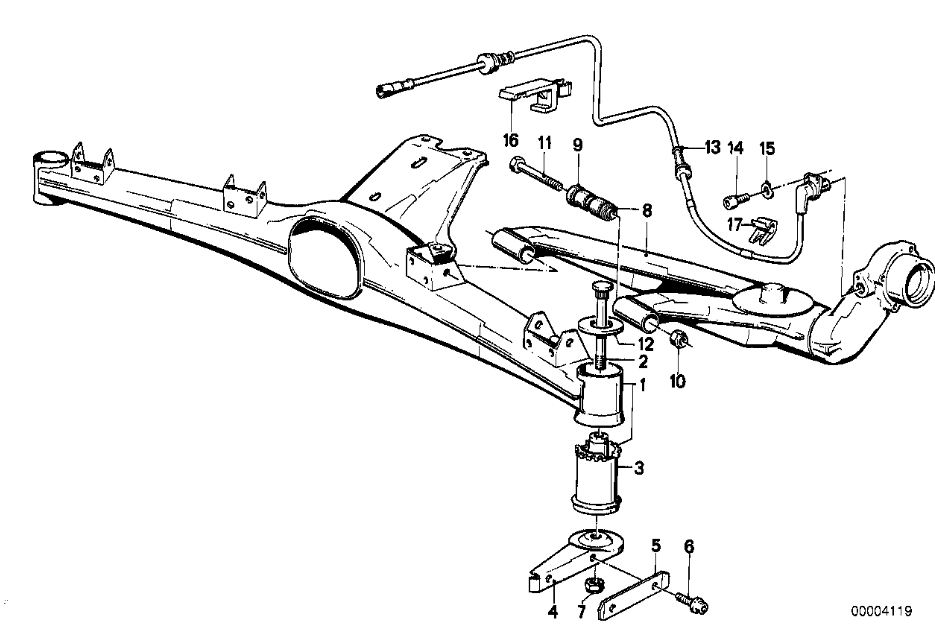 16
11
9
13
14
15
8
17
12
2
10
1
3
5
6
4
7
00004119